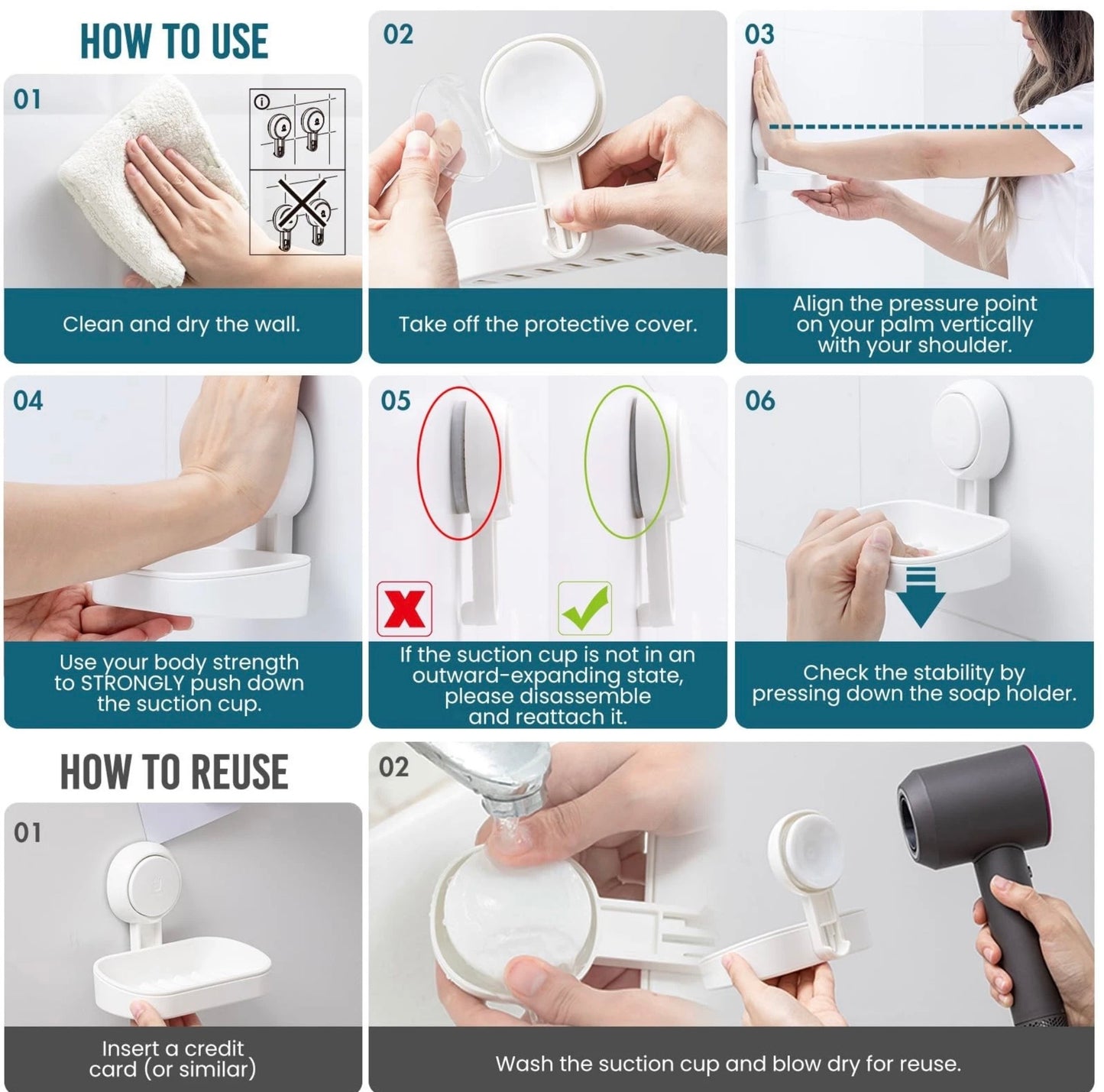 HOW TO USE

01

Clean and dry the wall.

02

Take off the protective cover.

03

Align the pressure point on your palm vertically with your shoulder.

04

Use your body strength to STRONGLY push down the suction cup.

05

If the suction cup is not in an outward-expanding state, please disassemble and reattach it.

06

Check the stability by pressing down the soap holder.

HOW TO REUSE

01

Insert a credit card (or similar)

02

Wash the suction cup and blow dry for reuse.