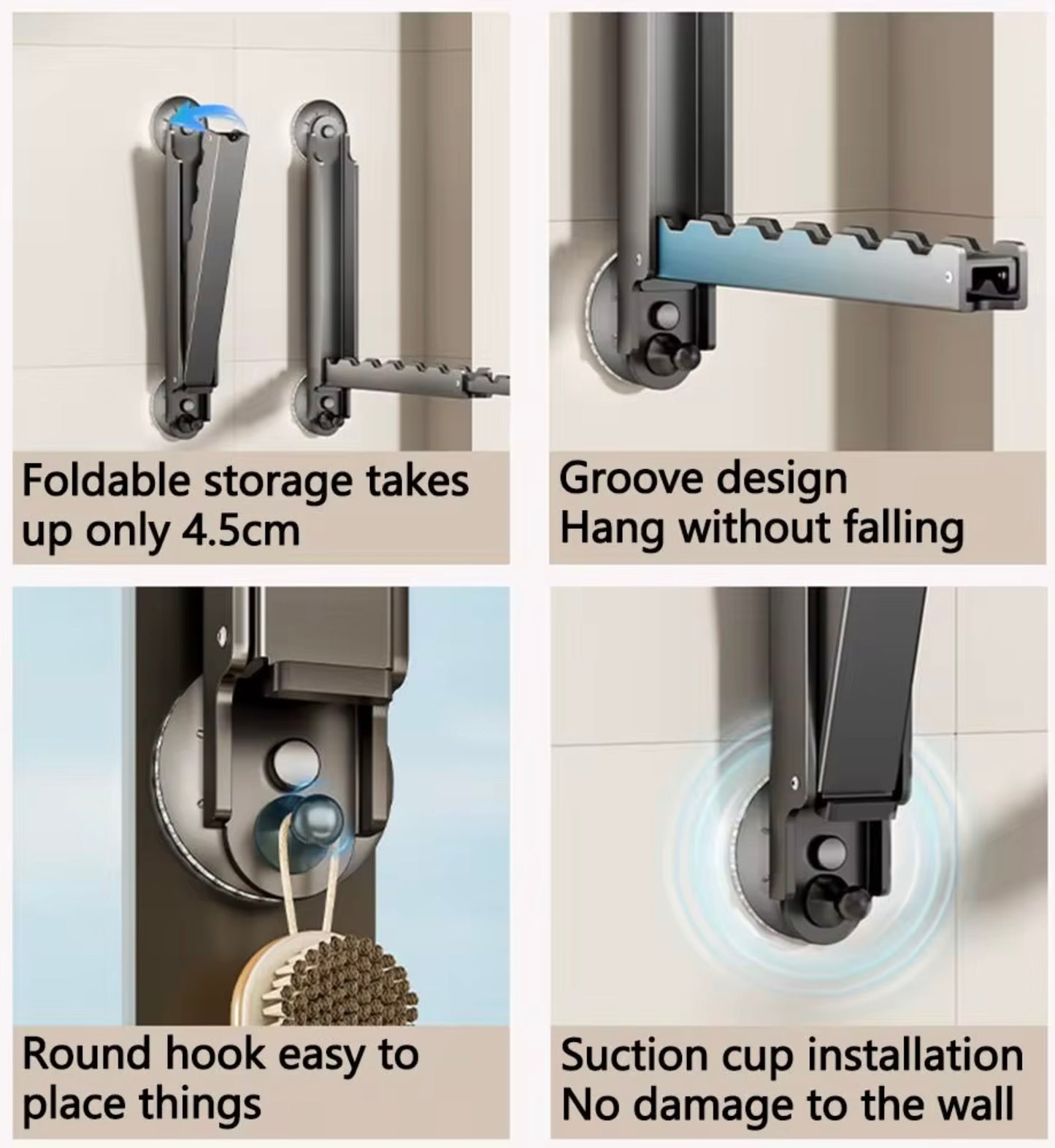 Foldable storage takes up only 4.5cm

Groove design
Hang without falling

Round hook easy to place things

Suction cup installation
No damage to the wall