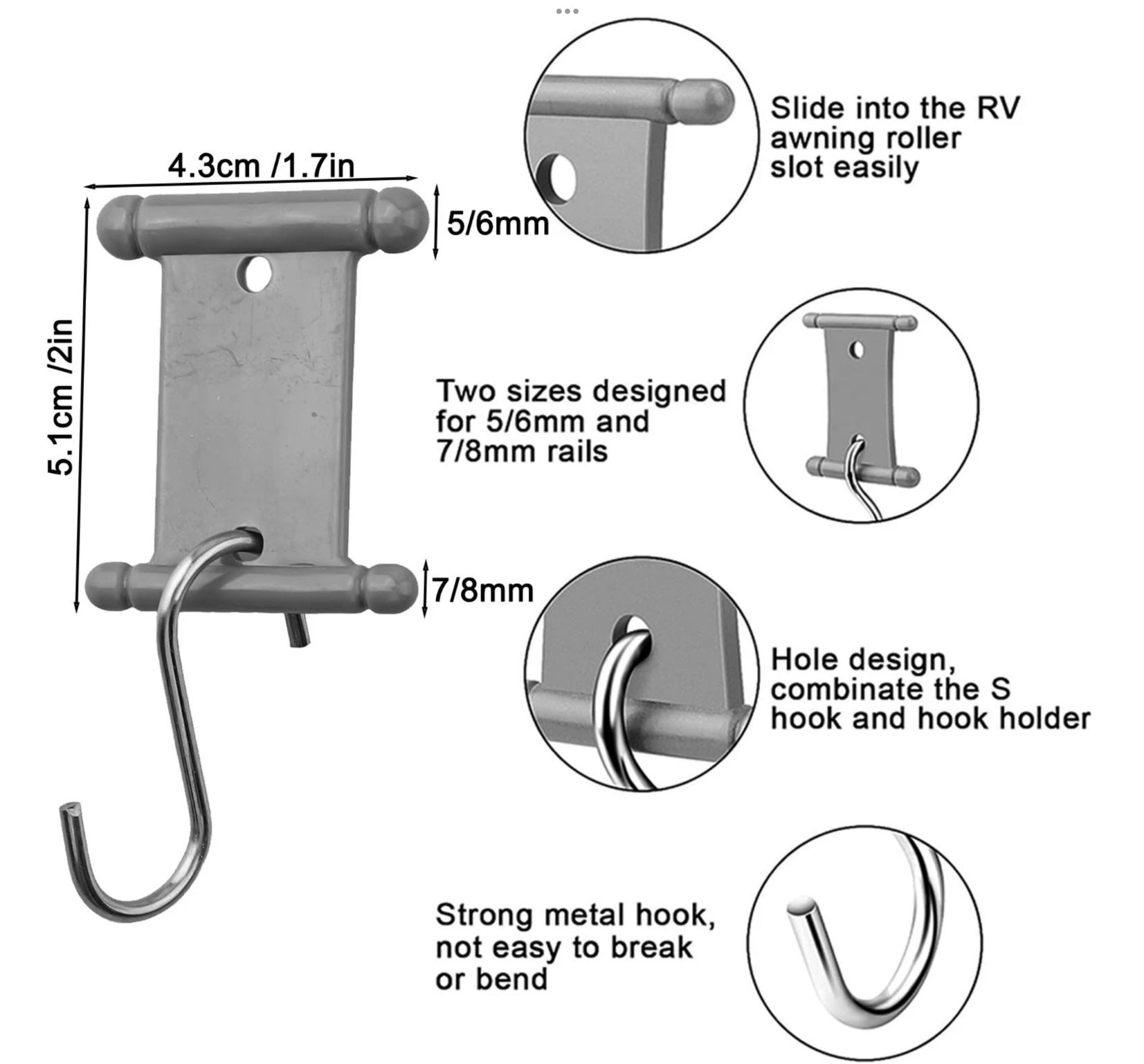 4.3cm /1.7in

5.1cm /2in

5/6mm

7/8mm

Slide into the RV awning roller slot easily

Two sizes designed for 5/6mm and 7/8mm rails

Hole design, combinate the S hook and hook holder

Strong metal hook, not easy to break or bend