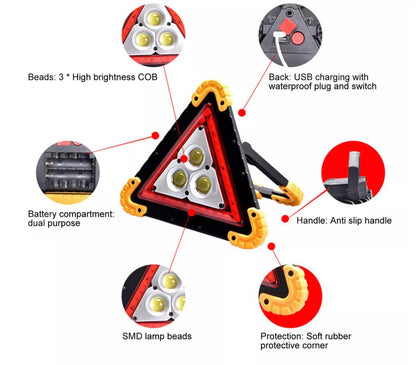 Beads: 3 * High brightness COB

Back: USB charging with waterproof plug and switch

Battery compartment: dual purpose

Handle: Anti slip handle

SMD lamp beads

Protection: Soft rubber protective corner