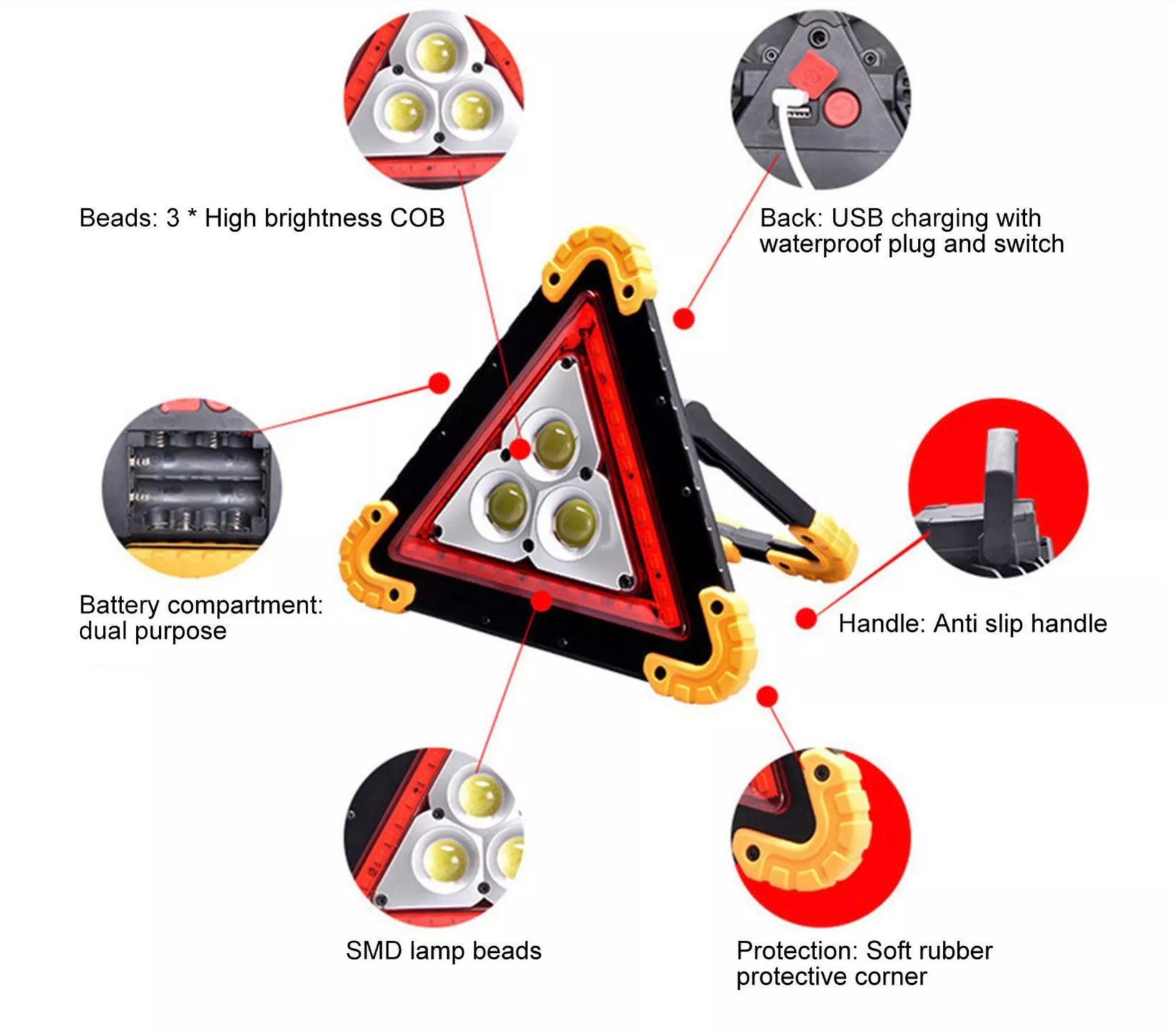 Beads: 3 * High brightness COB

Back: USB charging with waterproof plug and switch

Battery compartment: dual purpose

Handle: Anti slip handle

SMD lamp beads

Protection: Soft rubber protective corner