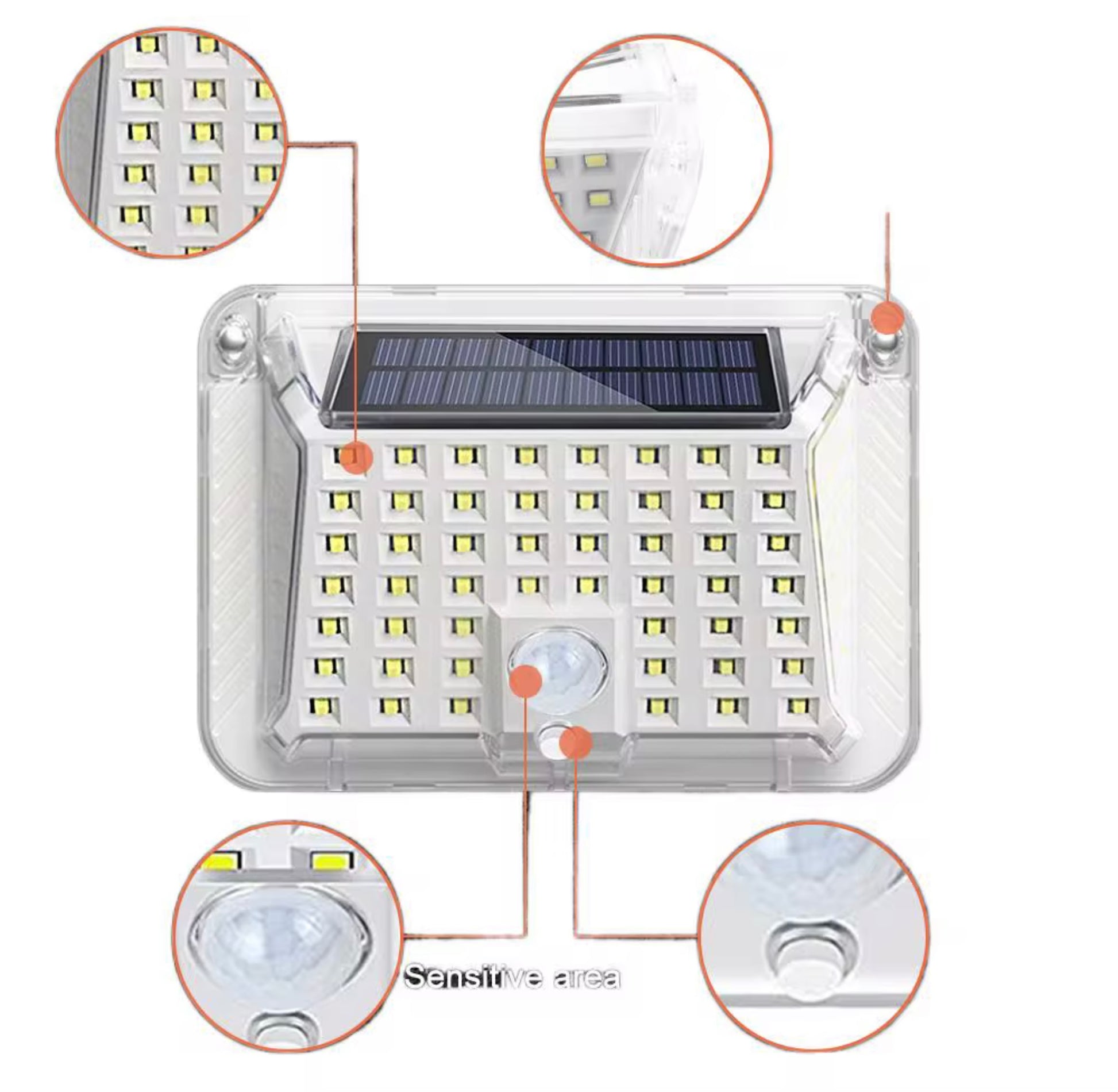 Sensitive area