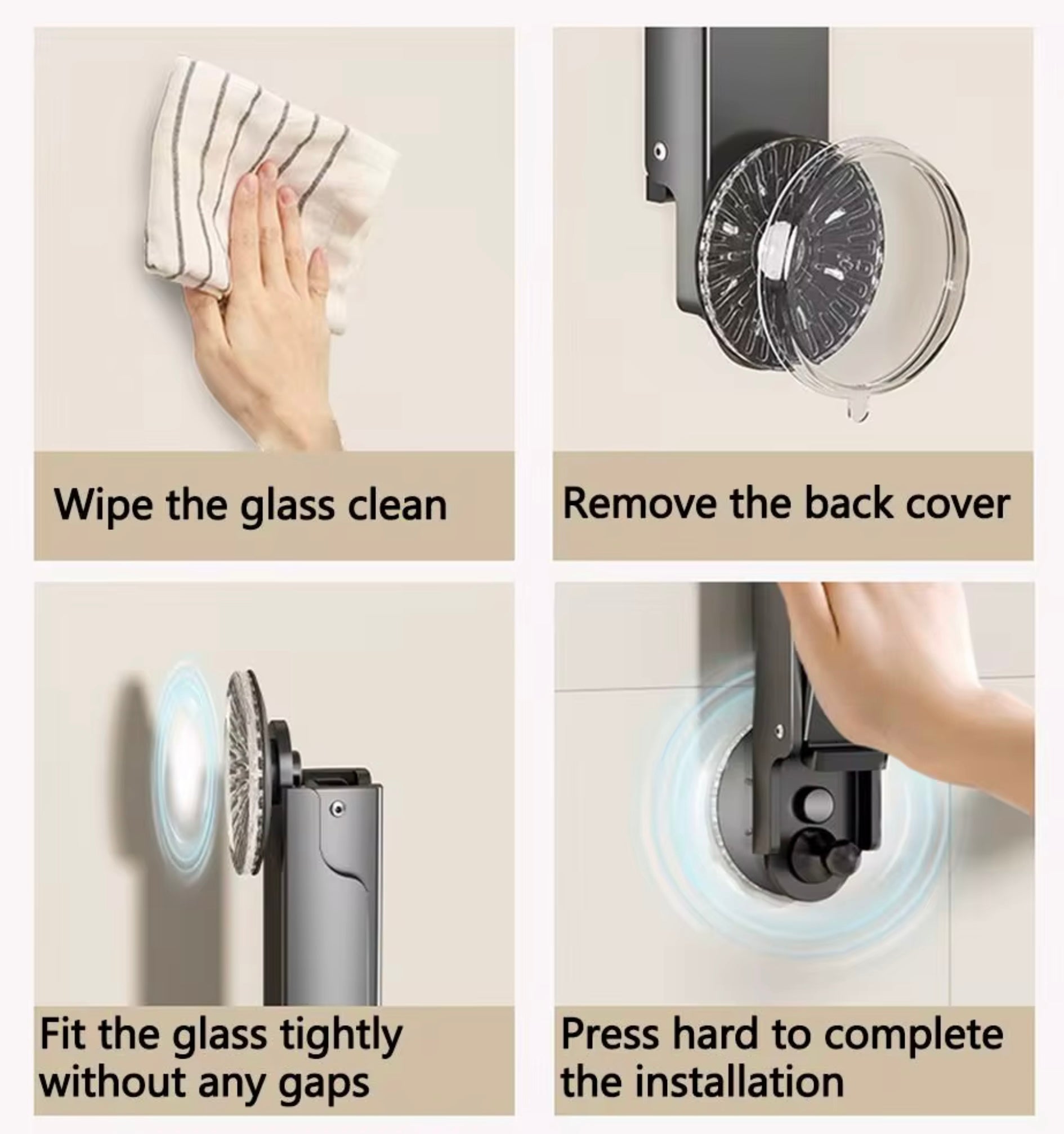 Wipe the glass clean

Remove the back cover

Fit the glass tightly without any gaps

Press hard to complete the installation