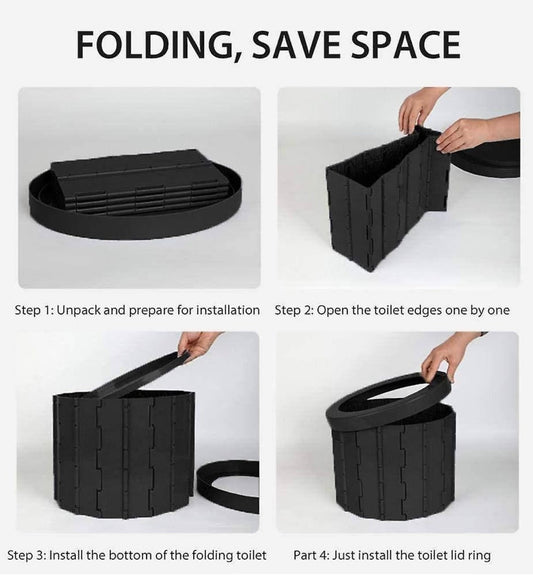 FOLDING, SAVE SPACE

Step 1: Unpack and prepare for installation

Step 2: Open the toilet edges one by one

Step 3: Install the bottom of the folding toilet

Part 4: Just install the toilet lid ring