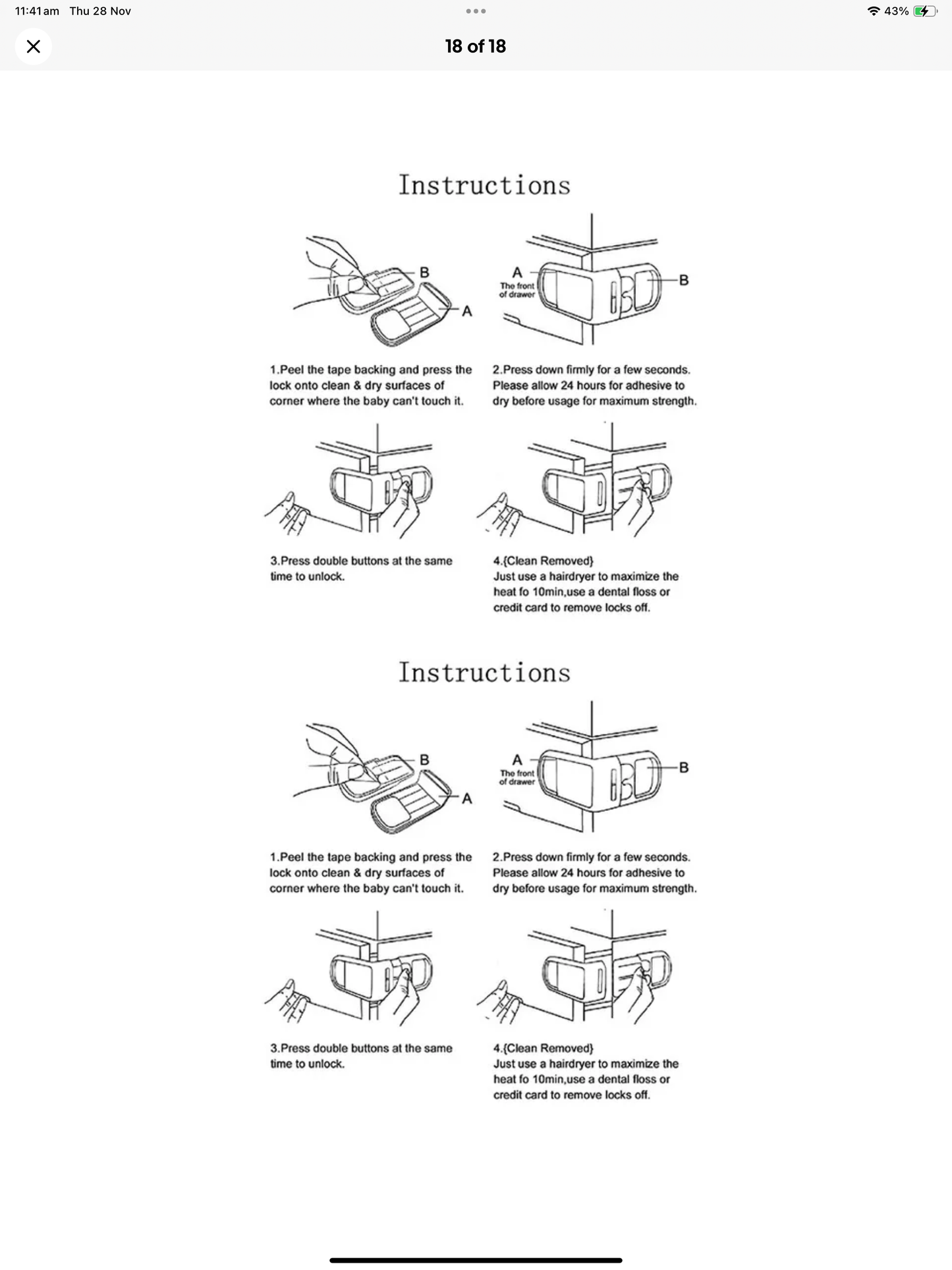 11:41 am Thu 28 Nov

43%

18 of 18

Instructions

B

A

A
The front of drawer

B

1.Peel the tape backing and press the lock onto clean & dry surfaces of corner where the baby can't touch it.

2.Press down firmly for a few seconds. Please allow 24 hours for adhesive to dry before usage for maximum strength.

3.Press double buttons at the same time to unlock.

4.{Clean Removed}
Just use a hairdryer to maximize the heat fo 10min,use a dental floss or credit card to remove locks off.

Instructions

B

A

A
The front of drawer

B

1.Peel the tape backing and press the lock onto clean & dry surfaces of corner where the baby can't touch it.

2.Press down firmly for a few seconds. Please allow 24 hours for adhesive to dry before usage for maximum strength.

3.Press double buttons at the same time to unlock.

4.{Clean Removed}
Just use a hairdryer to maximize the heat fo 10min,use a dental floss or credit card to remove locks off.