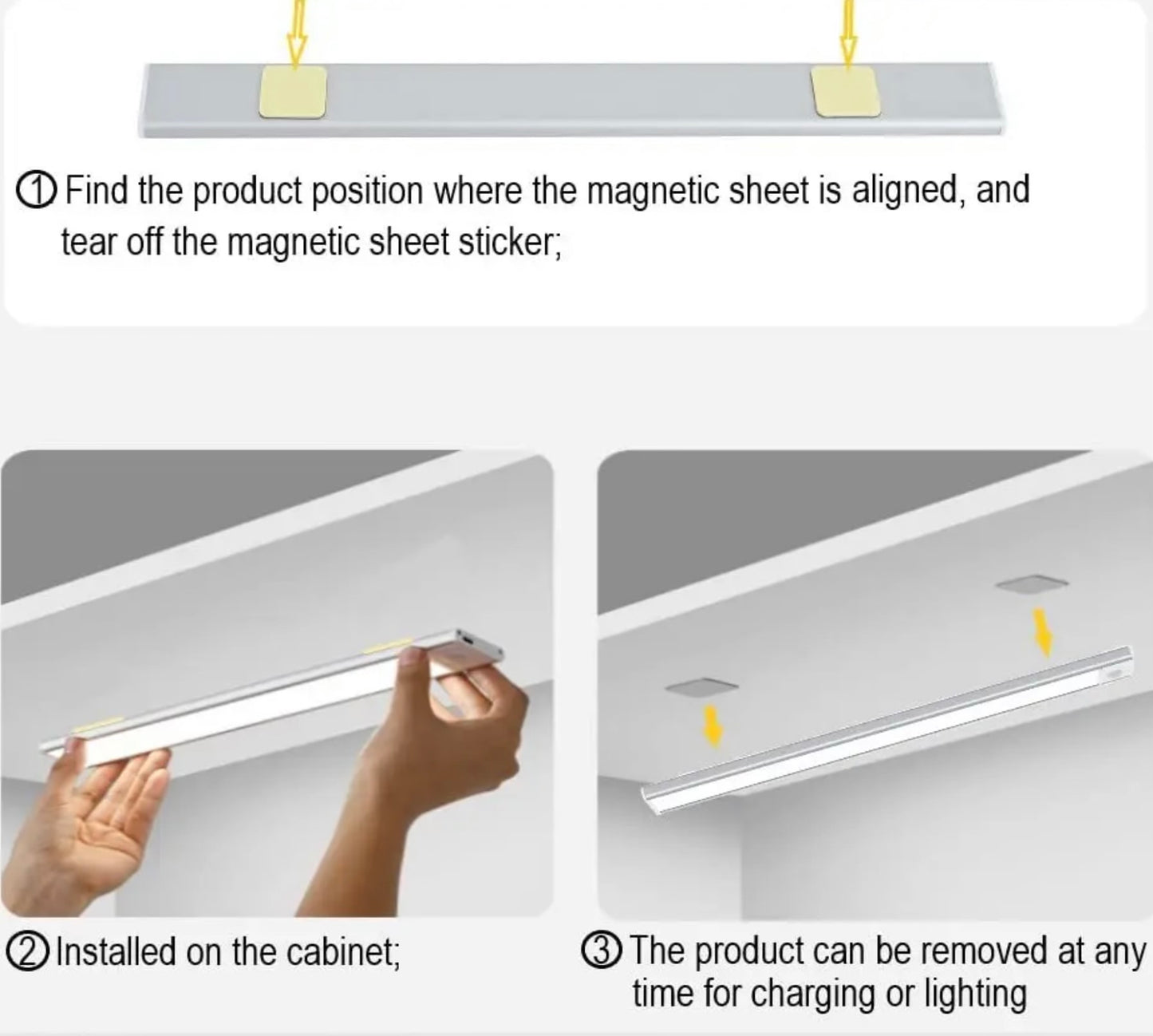 ① Find the product position where the magnetic sheet is aligned, and tear off the magnetic sheet sticker;

② Installed on the cabinet;

③ The product can be removed at any time for charging or lighting